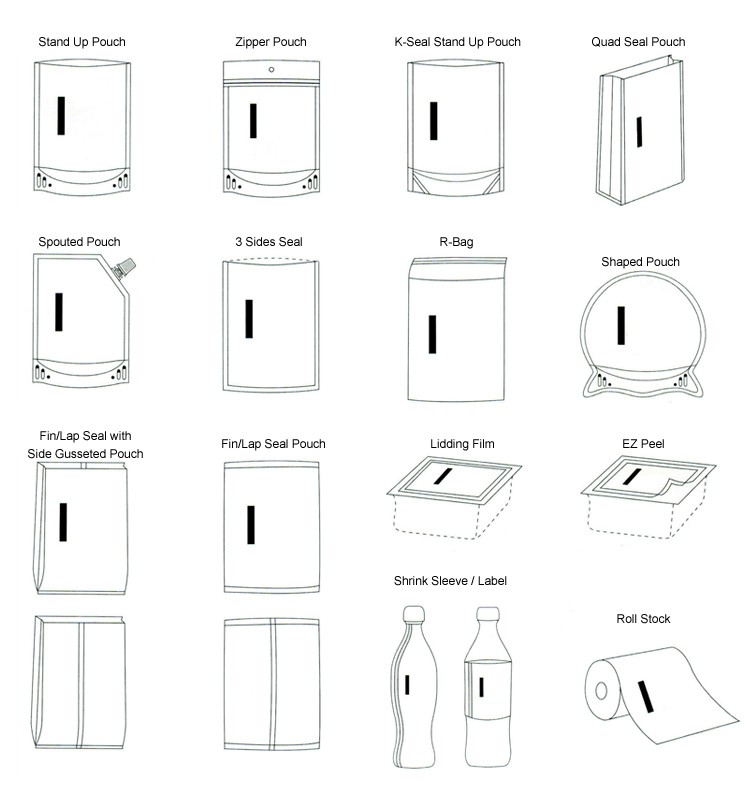 Stand Up Pouch

Zipper Pouch

K-Seal Stand Up Pouch

Quad Seal Pouch

Spouted Pouch

3 Sides Seal

R-Bag

Shaped Pouch

Fin/Lap Seal with Side Gusseted Pouch

Fin/Lap Seal Pouch

Lidding Film

EZ Peel

Shrink Sleeve / Label

Roll Stock